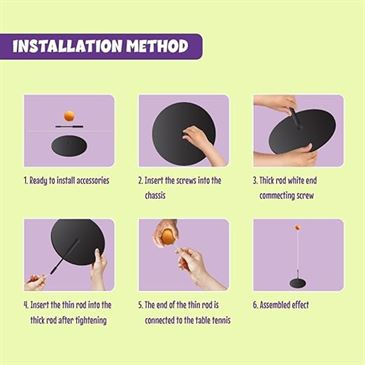 INSTALLATION METHOD

1. Ready to install accessories

2. Insert the screws into the chassis

3. Thick rod white end commecting screw

4. Insert the thin rod into the thick rod after tightening

5. The end of the thin rod is connected to the table tennis

6. Assembled effect